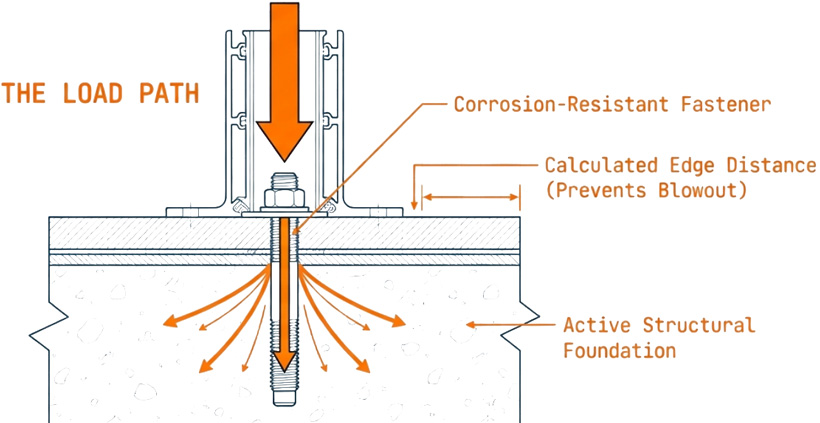 THE LOAD PATH

Corrosion-Resistant Fastener

Calculated Edge Distance (Prevents Blowout)

Active Structural Foundation